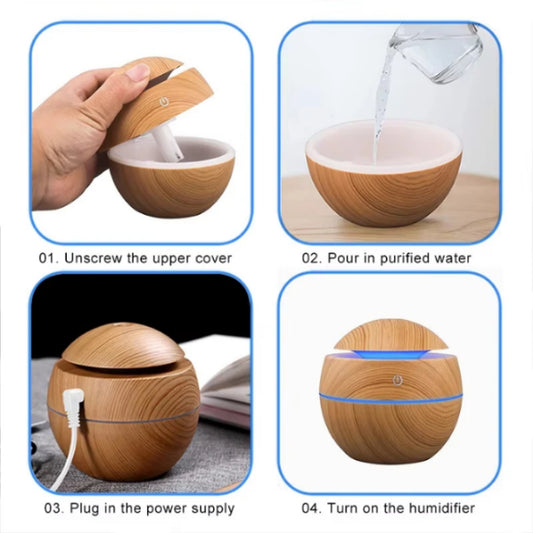 01. Unscrew the upper cover

02. Pour in purified water

03. Plug in the power supply

04. Turn on the humidifier